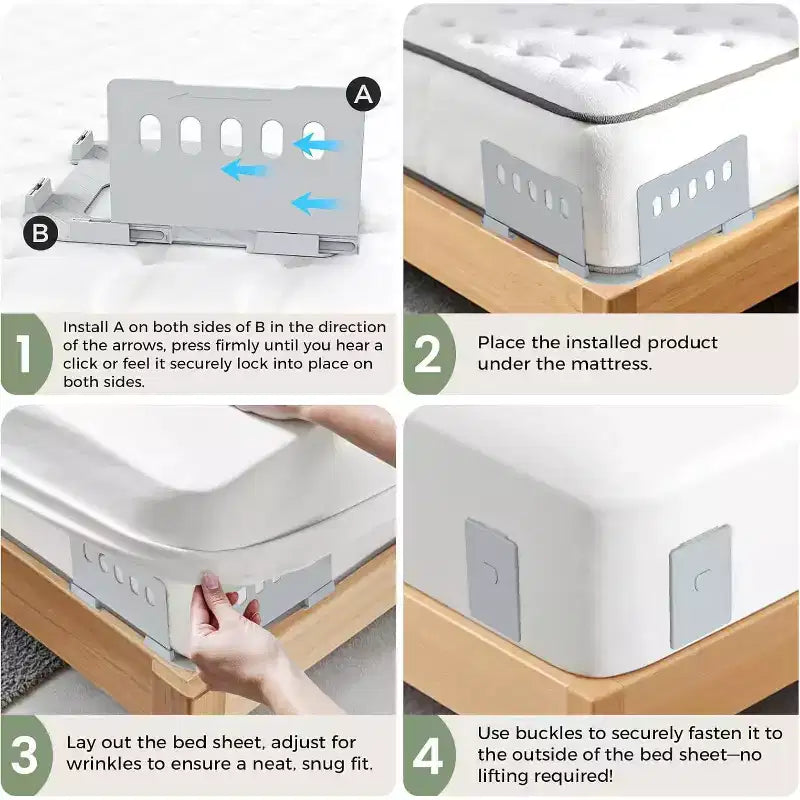 A

B

1 Install A on both sides of B in the direction of the arrows, press firmly until you hear a click or feel it securely lock into place on both sides.

2 Place the installed product under the mattress.

3 Lay out the bed sheet, adjust for wrinkles to ensure a neat, snug fit.

4 Use buckles to securely fasten it to the outside of the bed sheet—no lifting required!